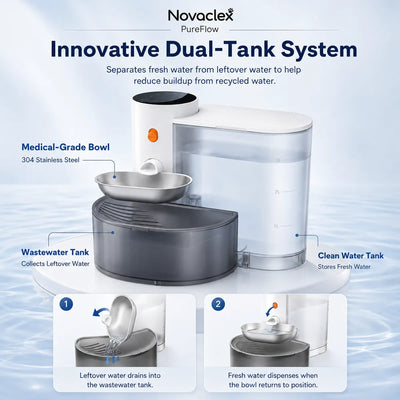 Novaclex
PureFlow

Innovative Dual-Tank System

Separates fresh water from leftover water to help reduce buildup from recycled water.

Medical-Grade Bowl
304 Stainless Steel

Wastewater Tank
Collects Leftover Water

Clean Water Tank
Stores Fresh Water

1
Leftover water drains into the wastewater tank.

2
Fresh water dispenses when the bowl returns to position.